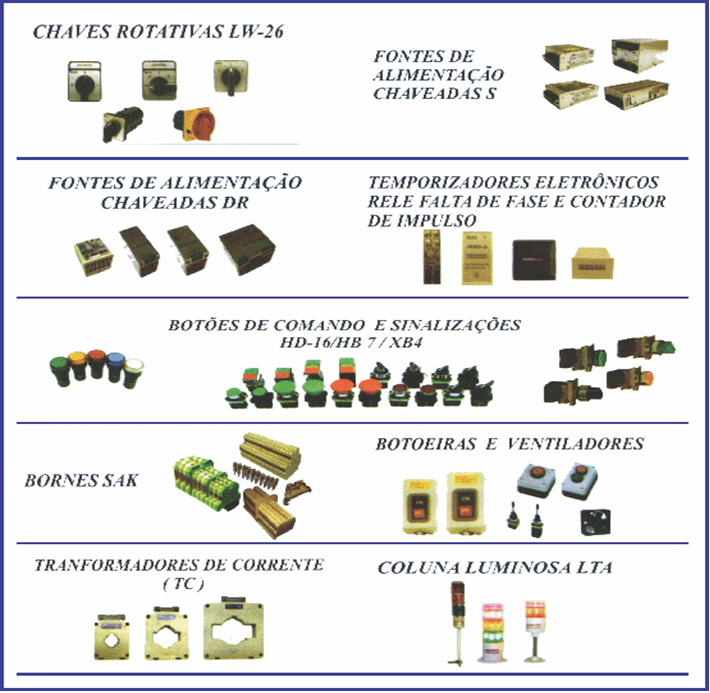 CHAVES ROTATIVAS LW-26

FONTES DE ALIMENTAÇÃO CHAVEADAS S

FONTES DE ALIMENTAÇÃO CHAVEADAS DR

TEMPORIZADORES ELETRÔNICOS RELE FALTA DE FASE E CONTADOR DE IMPULSO

BOTÕES DE COMANDO E SINALIZAÇÕES HD-16/HB 7 / XB4

BORNES SAK

BOTOEIRAS E VENTILADORES

TRANFORMADORES DE CORRENTE ( TC )

COLUNA LUMINOSA LTA