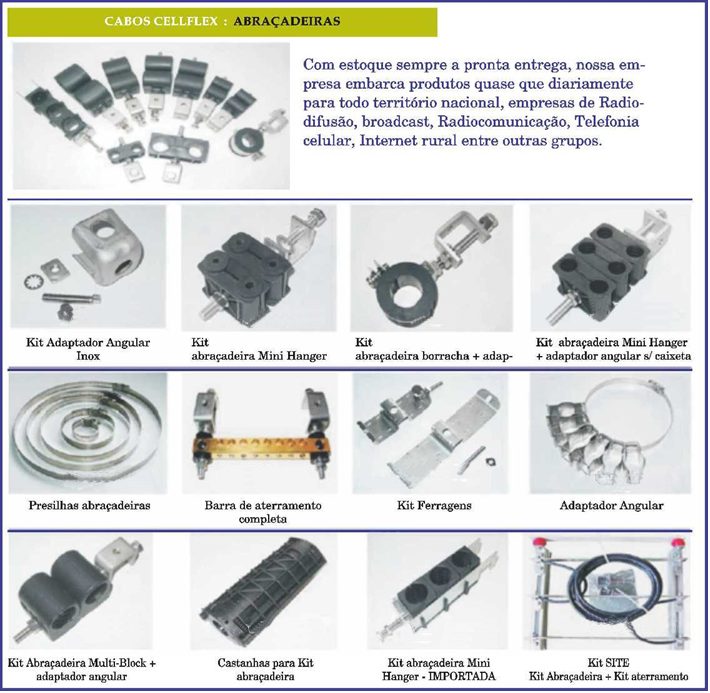 CABOS CELLFLEX : ABRAÇADEIRAS

Com estoque sempre a pronta entrega, nossa empresa embarca produtos quase que diariamente para todo território nacional, empresas de Radiodifusão, broadcast, Radiocomunicação, Telefonia celular, Internet rural entre outras grupos.

Kit Adaptador Angular Inox

Kit abraçadeira Mini Hanger

Kit abraçadeira borracha + adap-

Kit abraçadeira Mini Hanger + adaptador angular s/ caixeta

Presilhas abraçadeiras

Barra de aterramento completa

Kit Ferragens

Adaptador Angular

Kit Abraçadeira Multi-Block + adaptador angular

Castanhas para Kit abraçadeira

Kit abraçadeira Mini Hanger - IMPORTADA

Kit SITE
Kit Abraçadeira + Kit aterramento